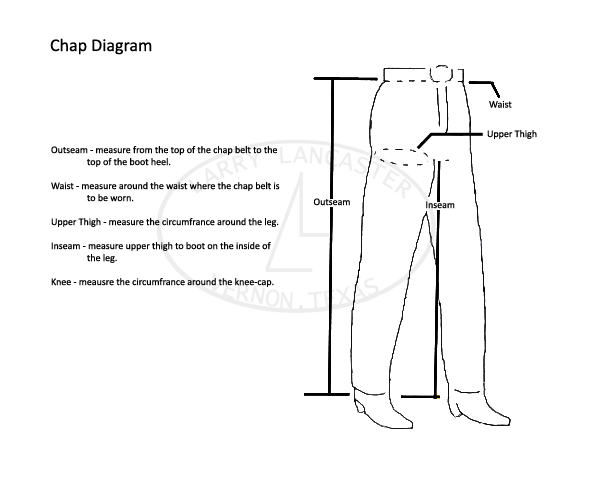 Chap Diagram

Outseam - measure from the top of the chap belt to the top of the boot heel.

Waist - measure around the waist where the chap belt is to be worn.

Upper Thigh - measure the circumfrance around the leg.

Inseam - measure upper thigh to boot on the inside of the leg.

Knee - meausre the circumfrance around the knee-cap.

LARRY LANCASTER
VERNON, TEXAS

Waist
Upper Thigh
Outseam
Inseam